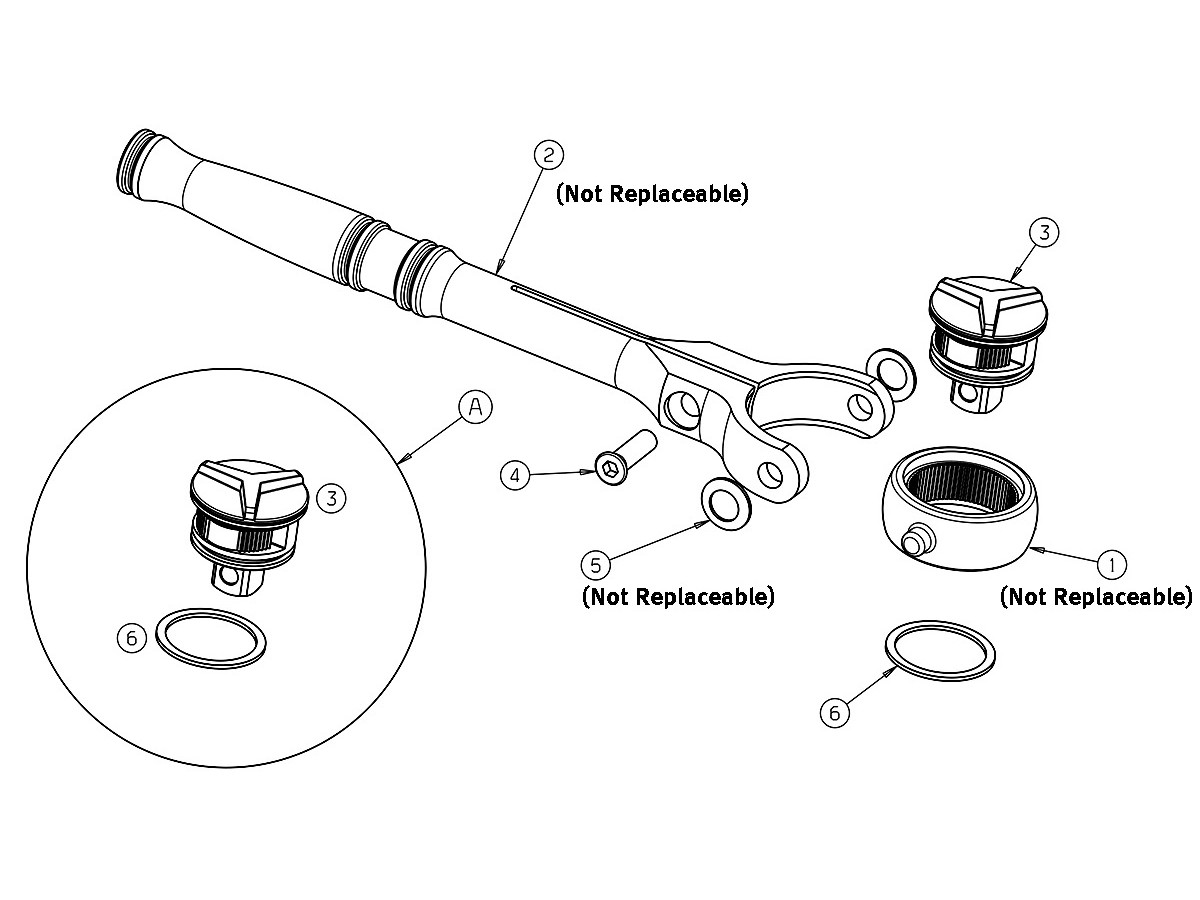 2
(Not Replaceable)
3
A
3
4
5
(Not Replaceable)
1
(Not Replaceable)
6
6